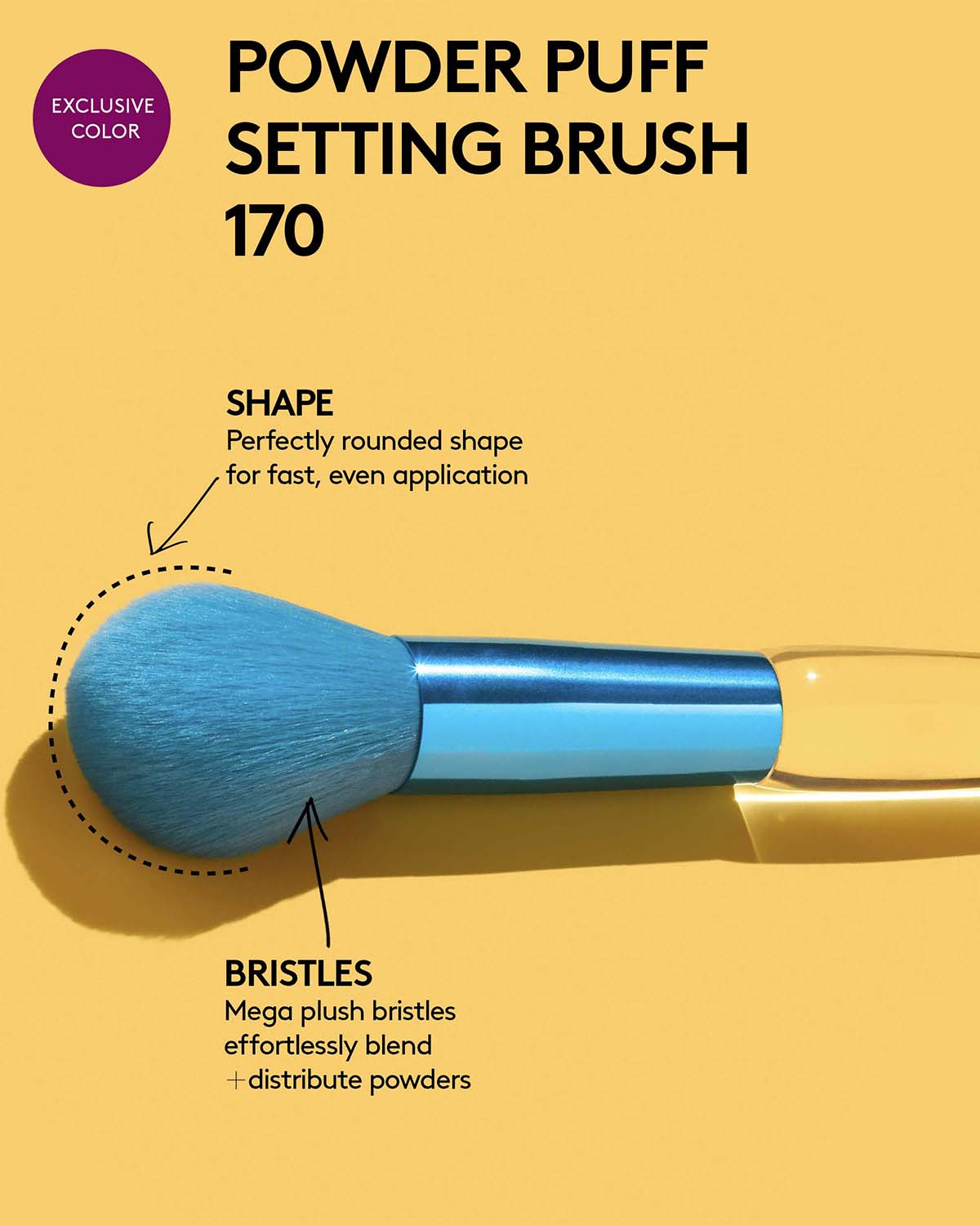 EXCLUSIVE COLOR

POWDER PUFF SETTING BRUSH 170

SHAPE
Perfectly rounded shape for fast, even application

BRISTLES
Mega plush bristles effortlessly blend +distribute powders