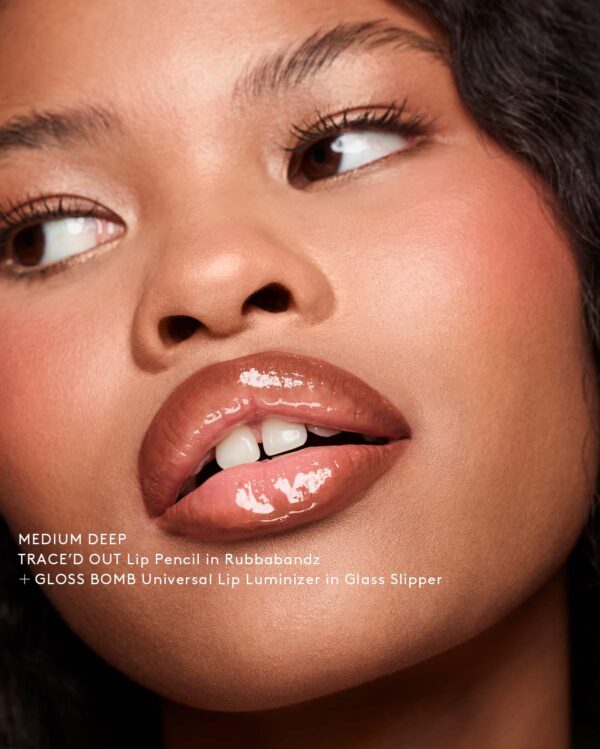 MEDIUM DEEP
TRACE'D OUT Lip Pencil in Rubbabandz
+ GLOSS BOMB Universal Lip Luminizer in Glass Slipper