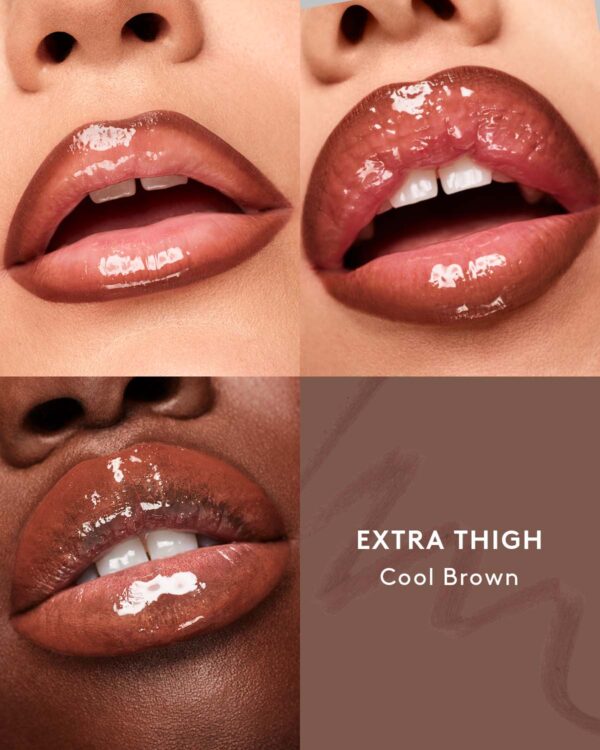 EXTRA THIGH
Cool Brown