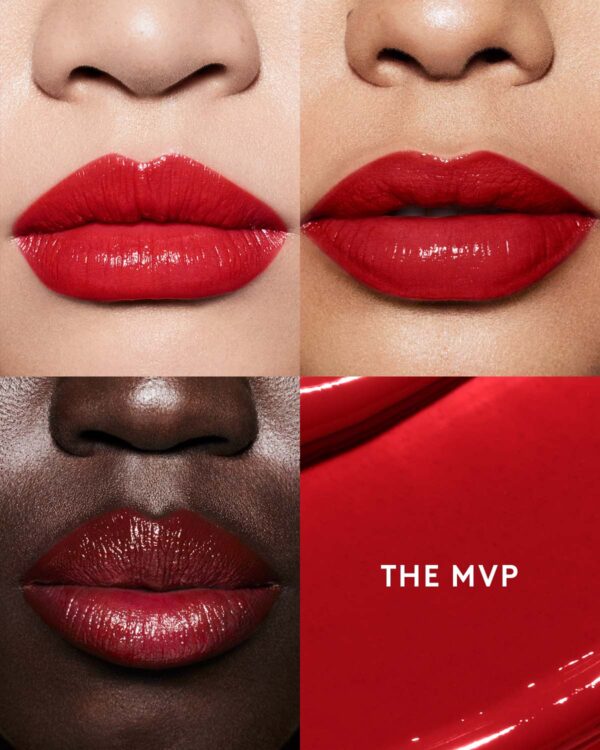 THE MVP