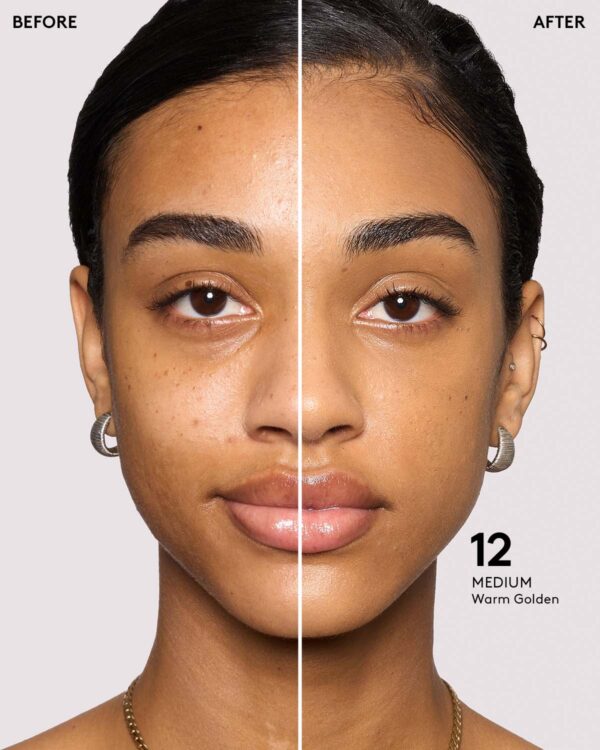 BEFORE

AFTER

12
MEDIUM
Warm Golden