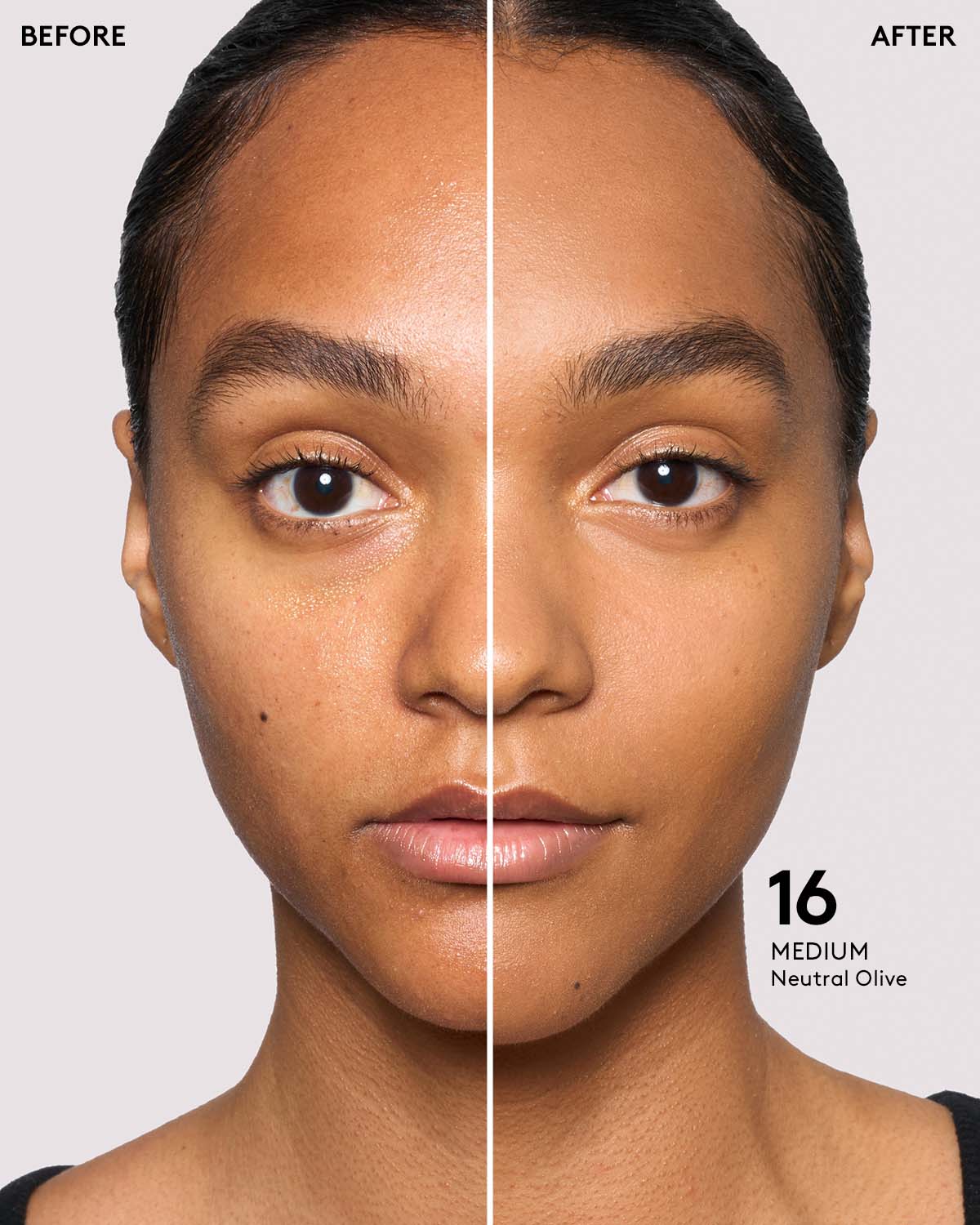 BEFORE

AFTER

16
MEDIUM
Neutral Olive