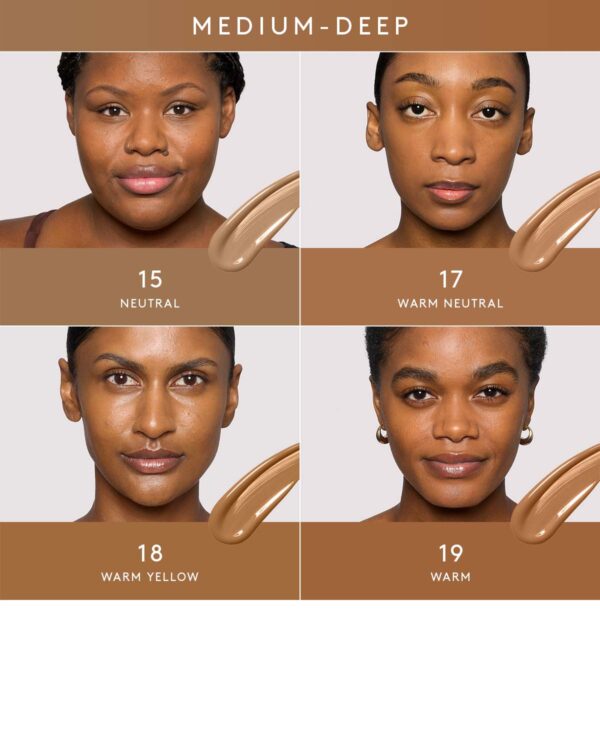 MEDIUM-DEEP

15
NEUTRAL

17
WARM NEUTRAL

18
WARM YELLOW

19
WARM