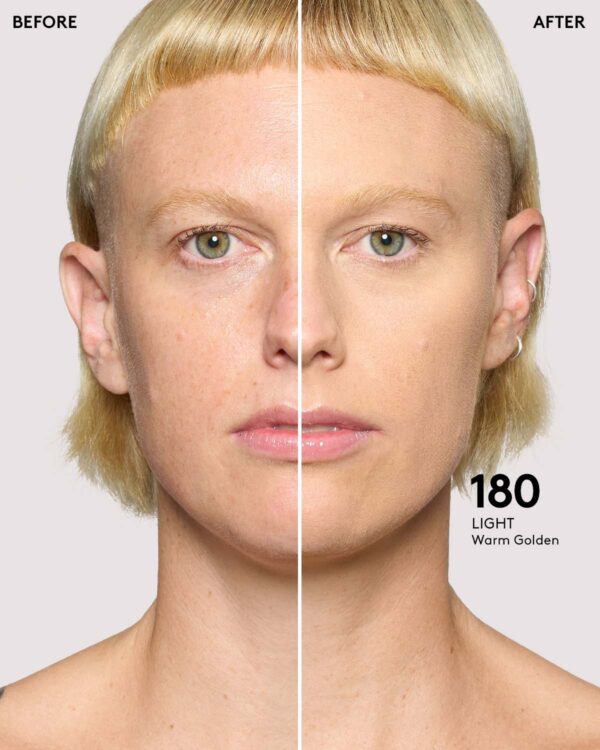 BEFORE

AFTER

180
LIGHT
Warm Golden