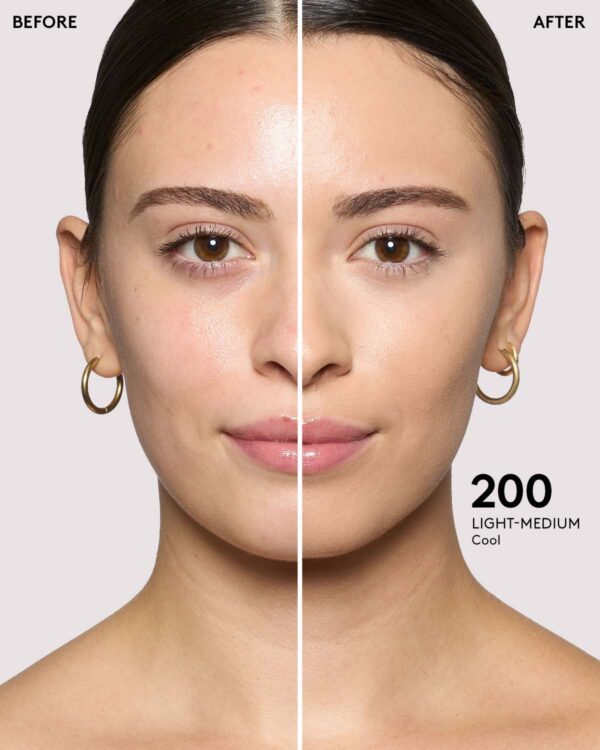 BEFORE

AFTER

200
LIGHT-MEDIUM
Cool