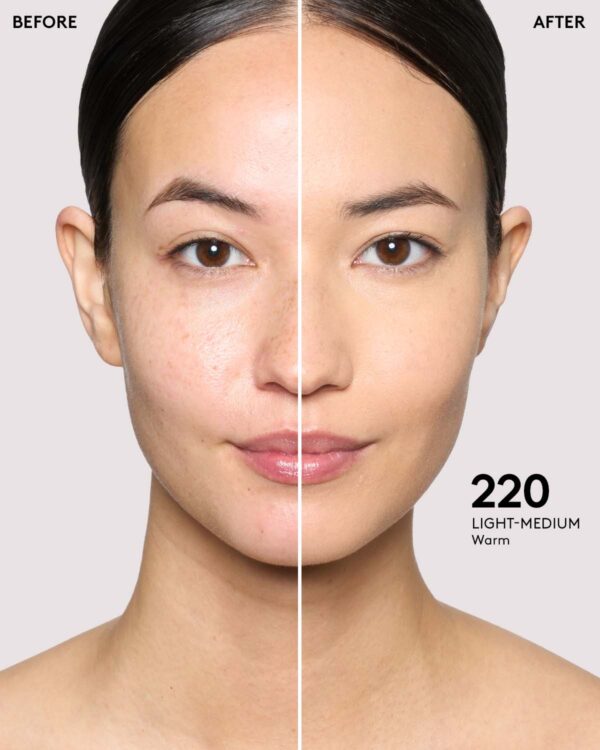 BEFORE

AFTER

220
LIGHT-MEDIUM
Warm