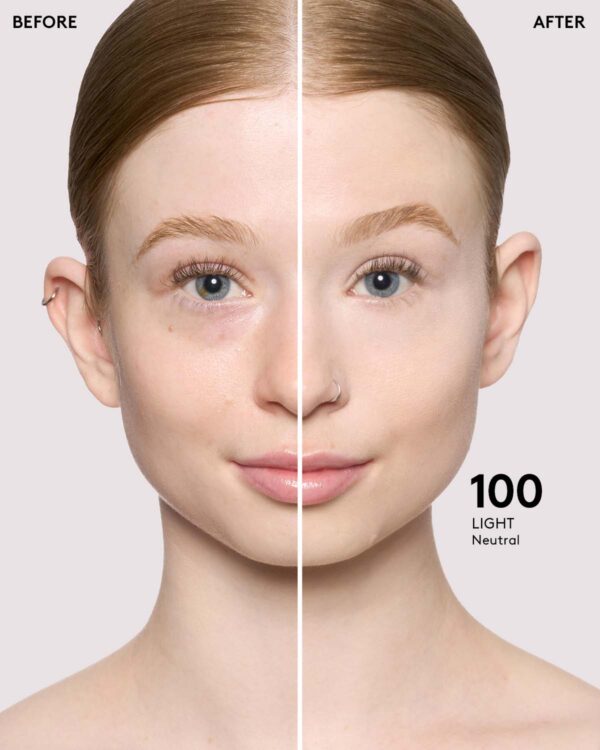 BEFORE

AFTER

100
LIGHT
Neutral