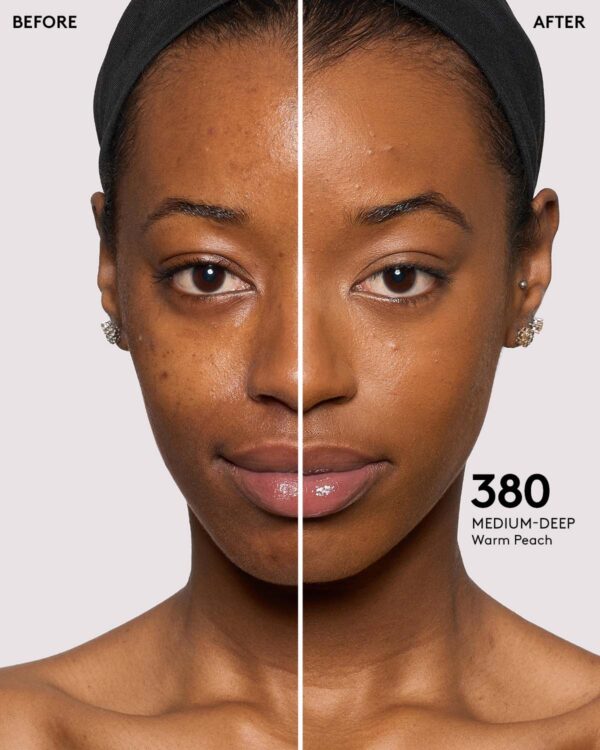 BEFORE

AFTER

380
MEDIUM-DEEP
Warm Peach