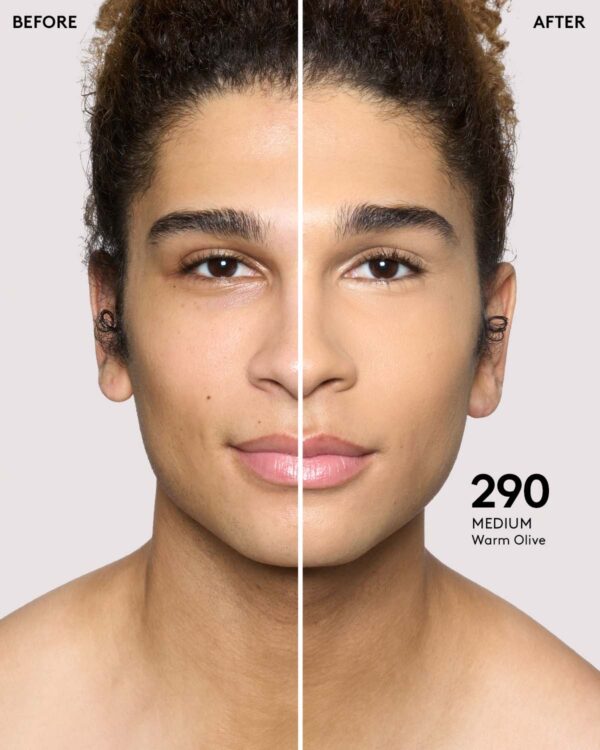 BEFORE

AFTER

290
MEDIUM
Warm Olive