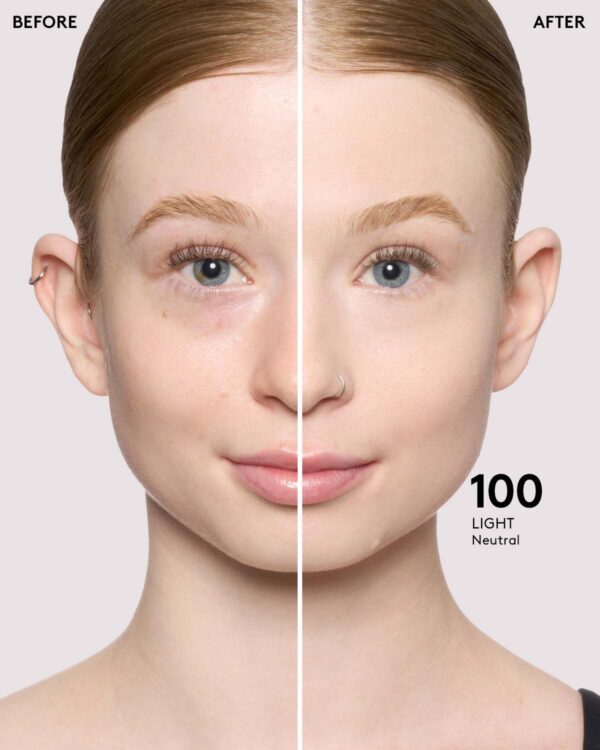 BEFORE

AFTER

100
LIGHT
Neutral