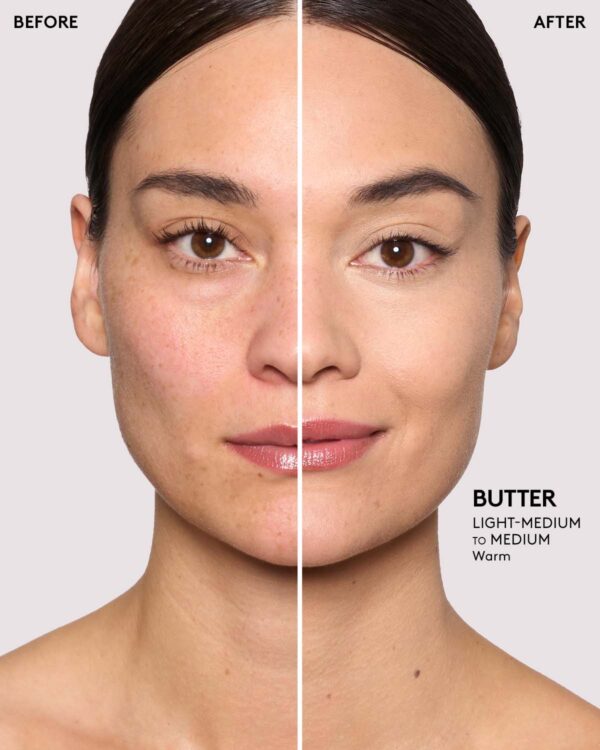 BEFORE

AFTER

BUTTER
LIGHT-MEDIUM
to MEDIUM
Warm