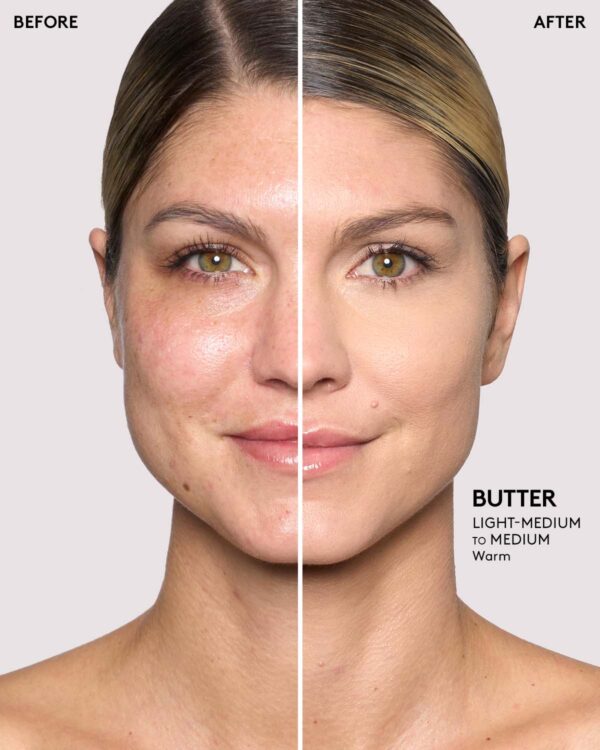 BEFORE

AFTER

BUTTER
LIGHT-MEDIUM
TO MEDIUM
Warm