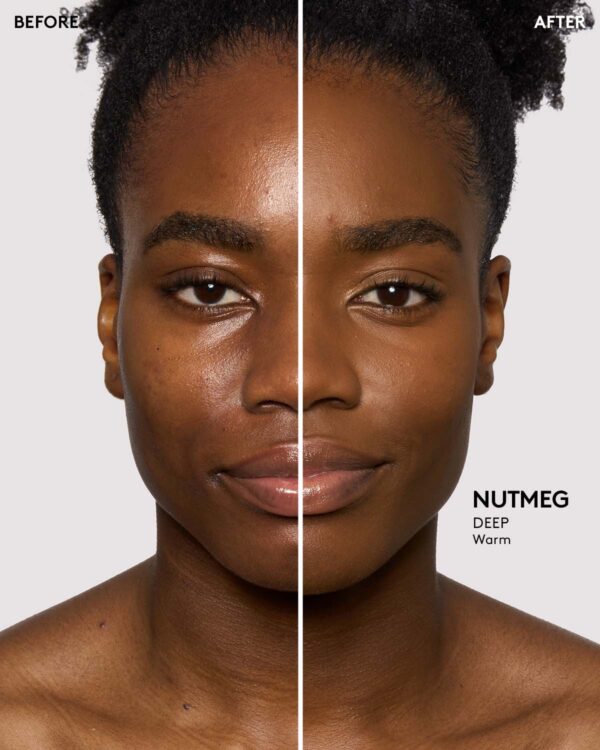 BEFORE

AFTER

NUTMEG
DEEP
Warm