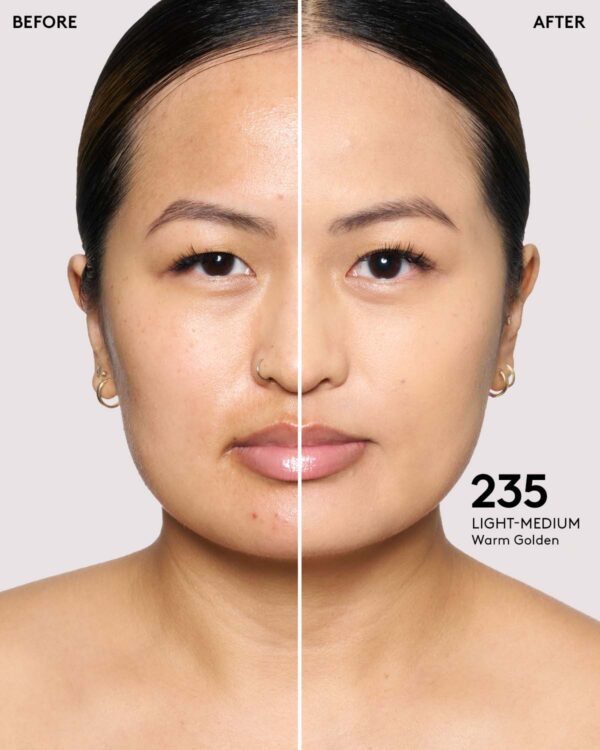 BEFORE

AFTER

235
LIGHT-MEDIUM
Warm Golden