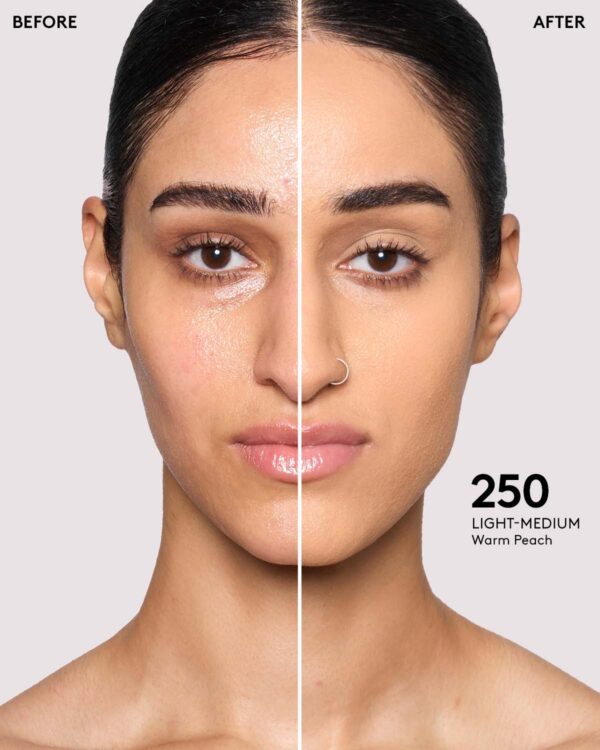 BEFORE

AFTER

250
LIGHT-MEDIUM
Warm Peach