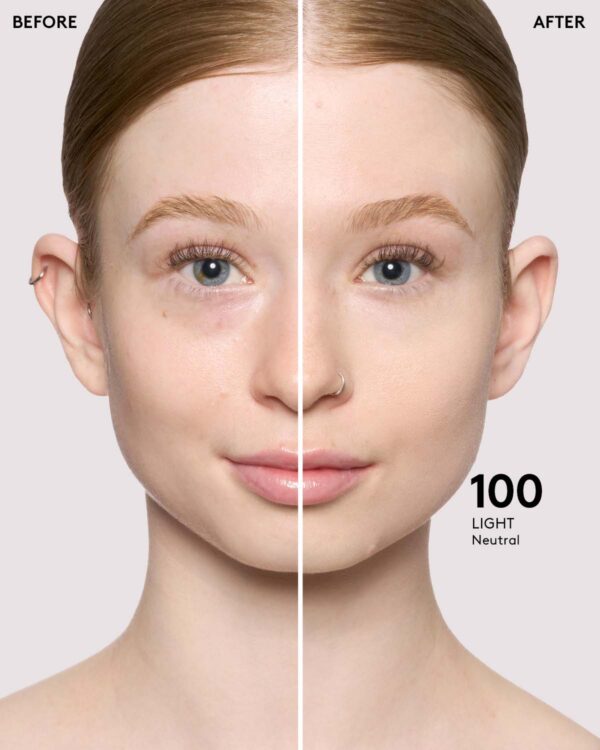 BEFORE

AFTER

100
LIGHT
Neutral