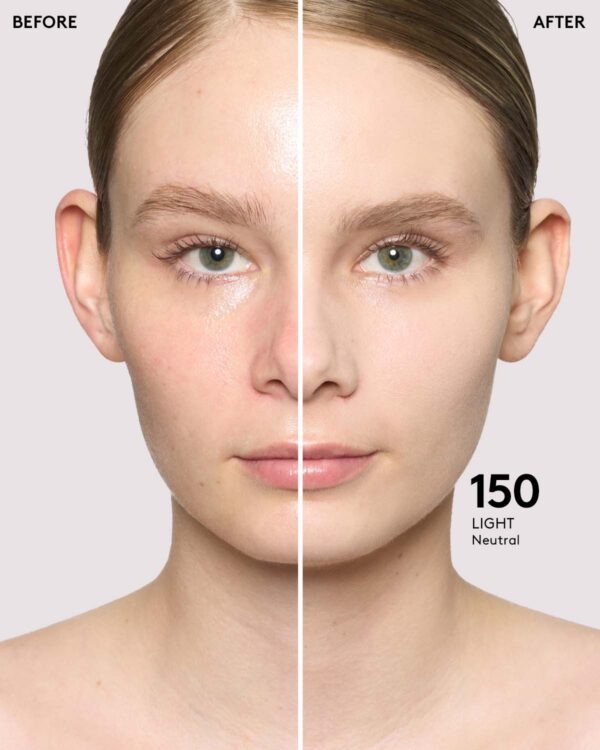 BEFORE

AFTER

150
LIGHT
Neutral