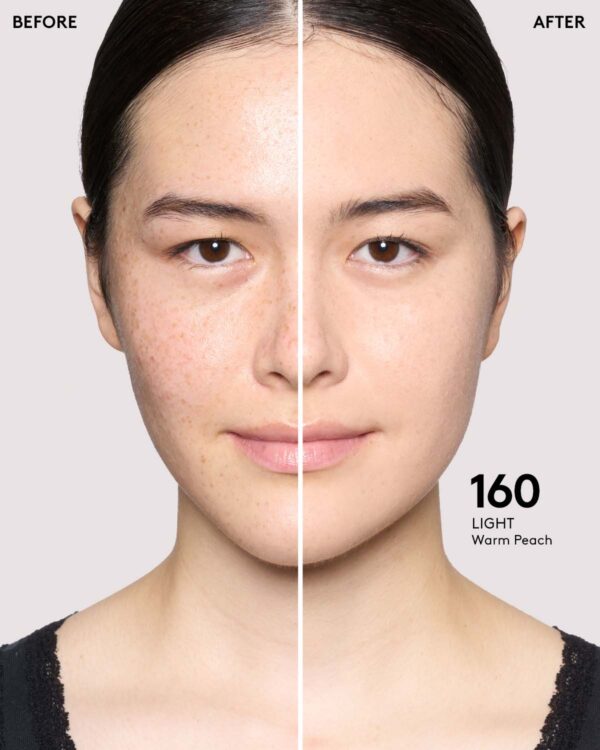 BEFORE

AFTER

160
LIGHT
Warm Peach