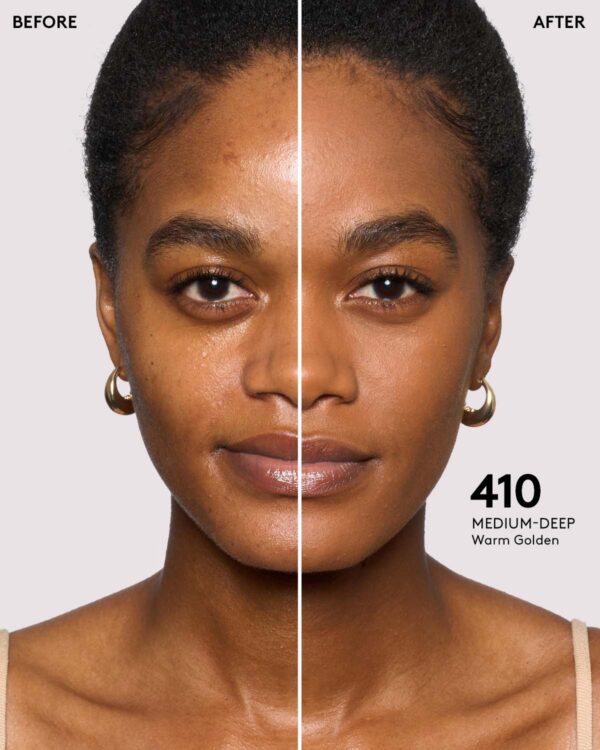 BEFORE

AFTER

410
MEDIUM-DEEP
Warm Golden