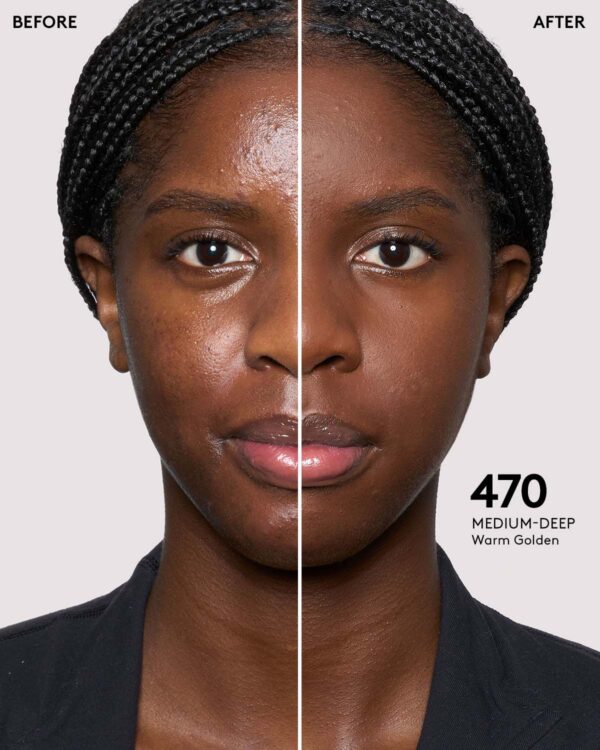 BEFORE

AFTER

470
MEDIUM-DEEP
Warm Golden