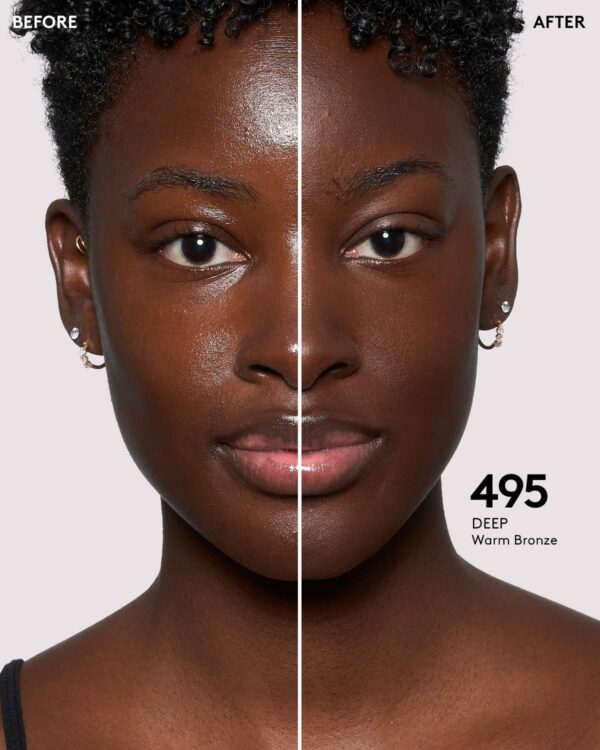 BEFORE

AFTER

495
DEEP
Warm Bronze