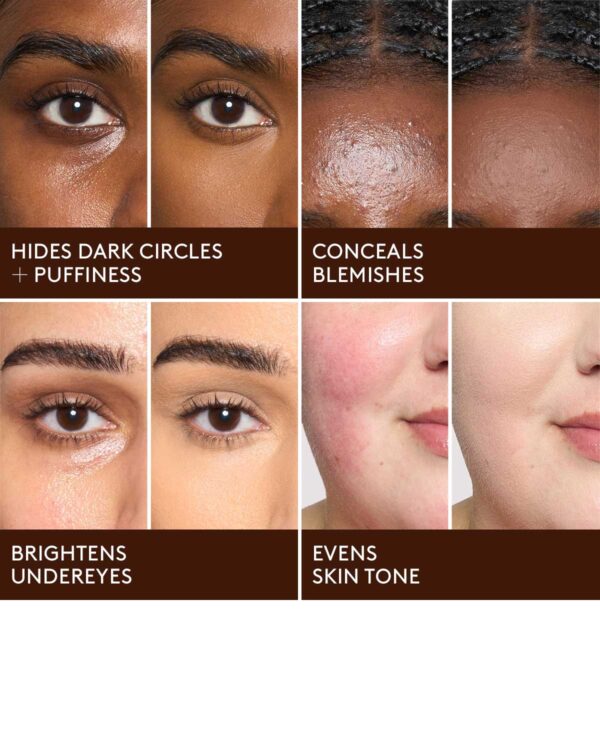 HIDES DARK CIRCLES
+ PUFFINESS

CONCEALS
BLEMISHES

BRIGHTENS
UNDEREYES

EVENS
SKIN TONE