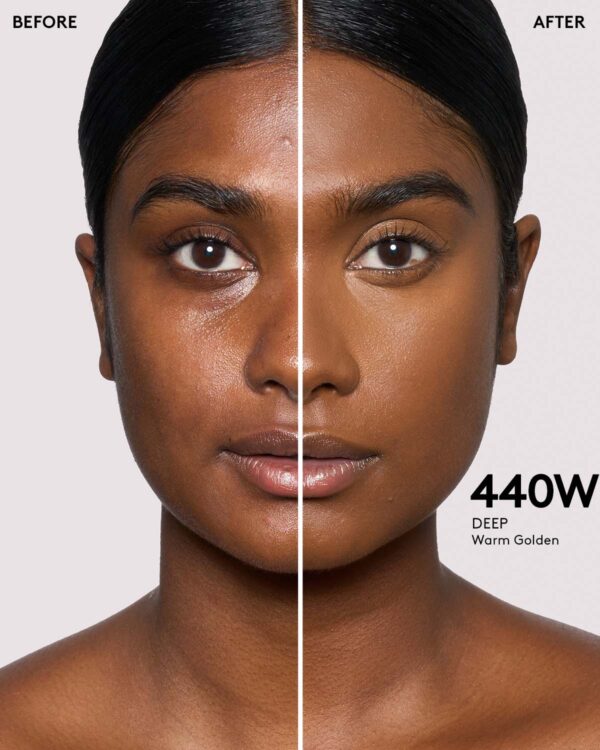 BEFORE

AFTER

440W
DEEP
Warm Golden