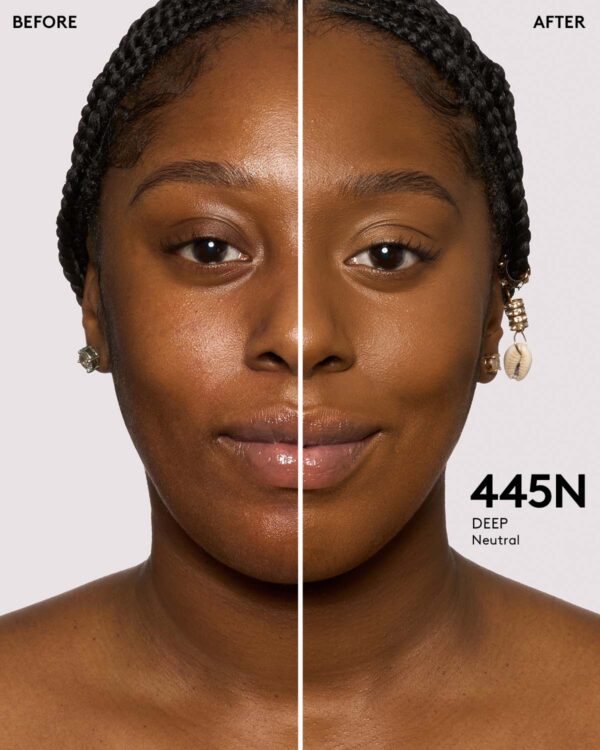 BEFORE

AFTER

445N
DEEP
Neutral