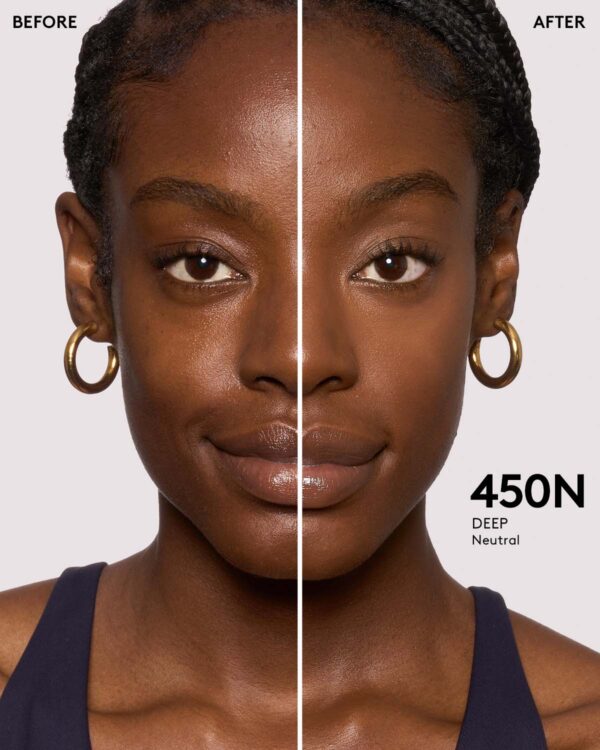 BEFORE

AFTER

450N
DEEP
Neutral