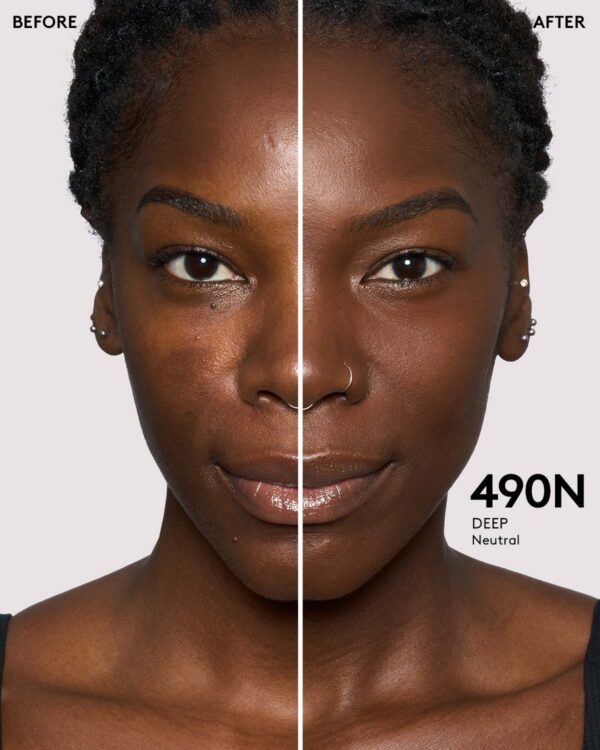 BEFORE

AFTER

490N
DEEP
Neutral