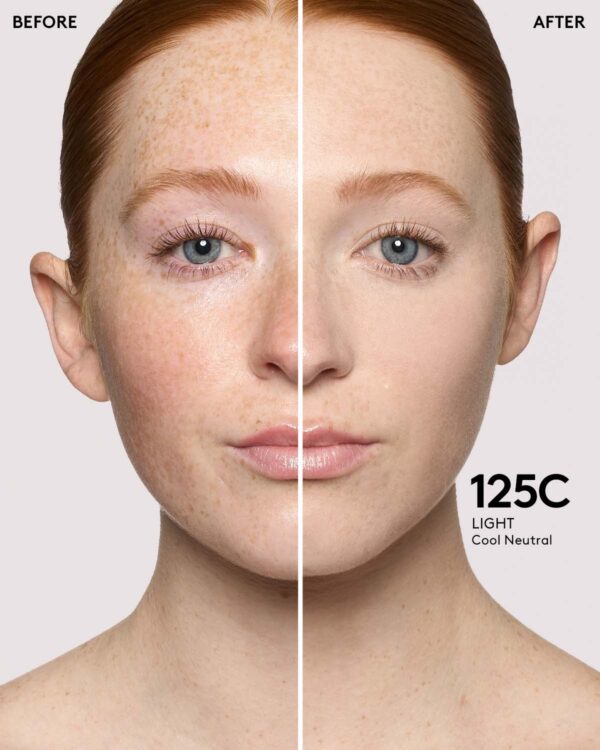 BEFORE

AFTER

125C
LIGHT
Cool Neutral