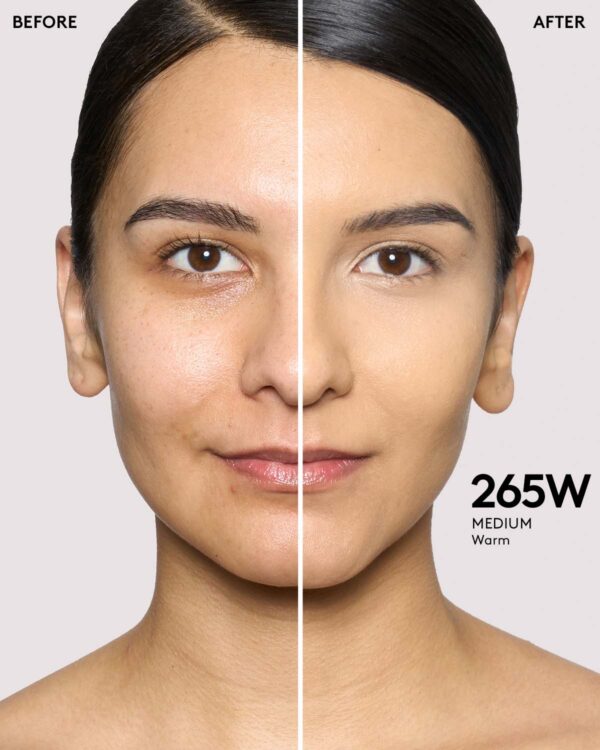 BEFORE

AFTER

265W
MEDIUM
Warm