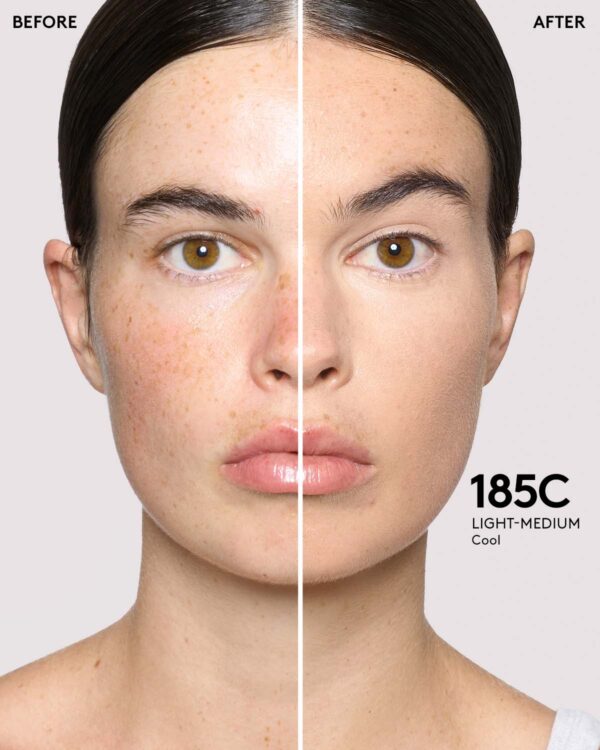 BEFORE

AFTER

185C
LIGHT-MEDIUM
Cool