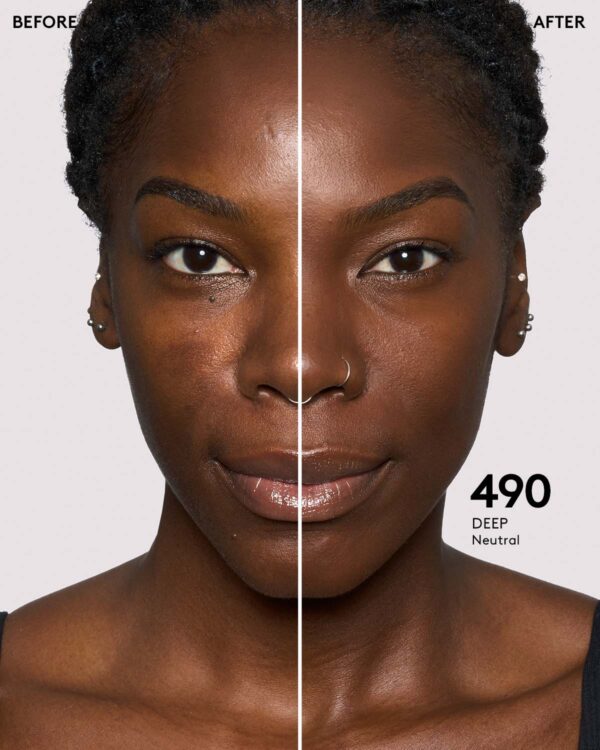 BEFORE
AFTER
490
DEEP
Neutral