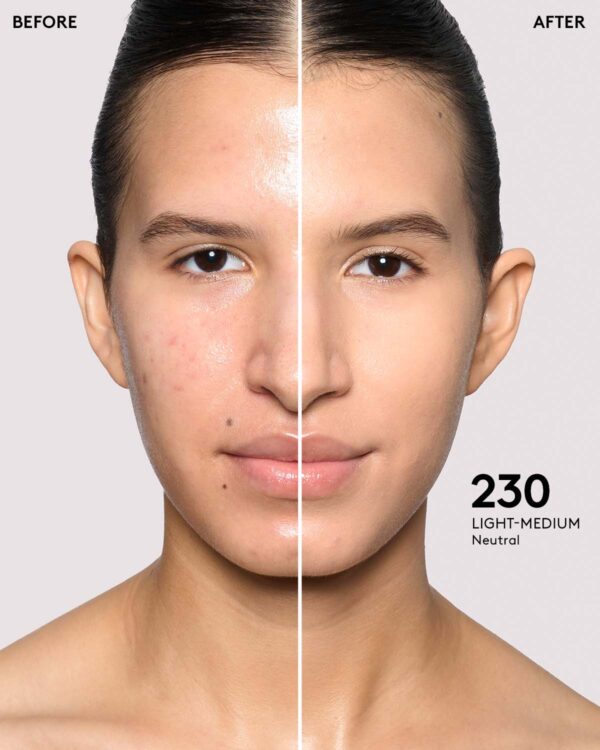 BEFORE

AFTER

230
LIGHT-MEDIUM
Neutral