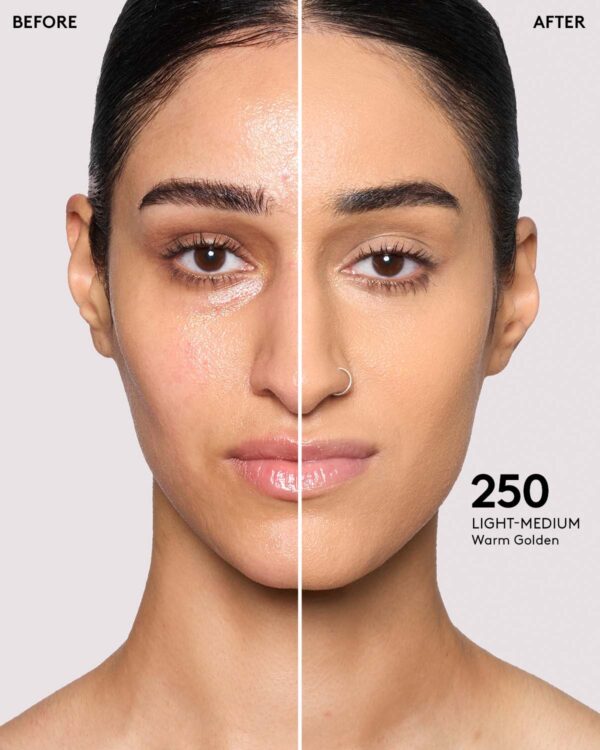 BEFORE

AFTER

250
LIGHT-MEDIUM
Warm Golden