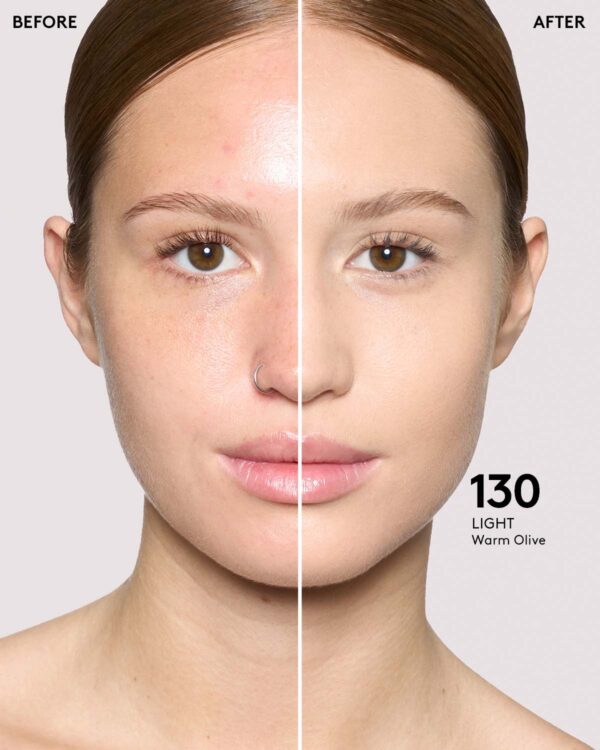 BEFORE

AFTER

130
LIGHT
Warm Olive