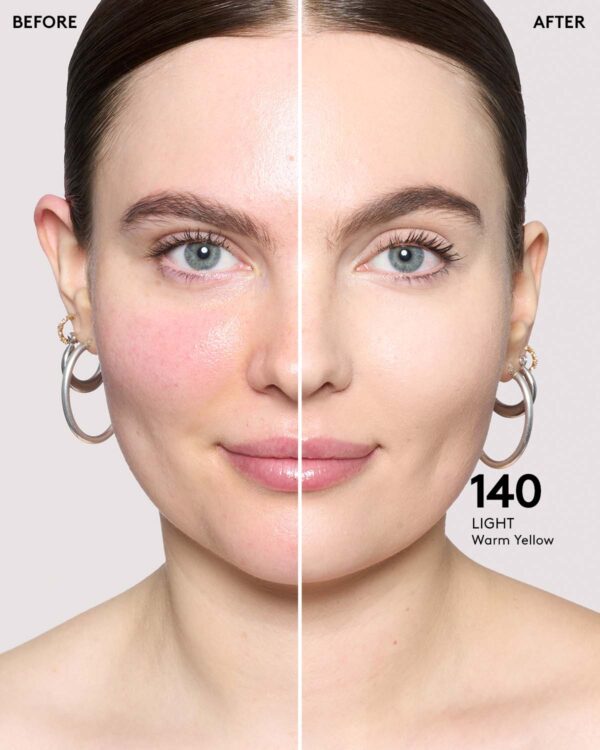 BEFORE

AFTER

140
LIGHT
Warm Yellow