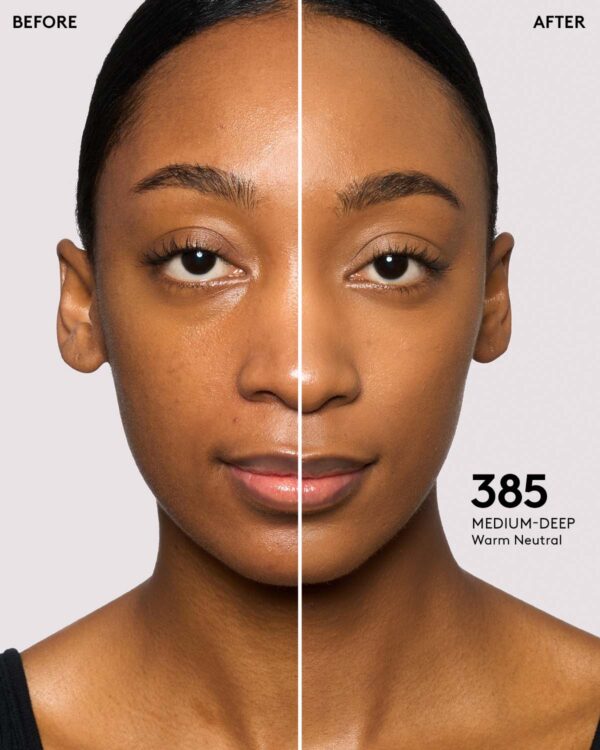 BEFORE

AFTER

385
MEDIUM-DEEP
Warm Neutral