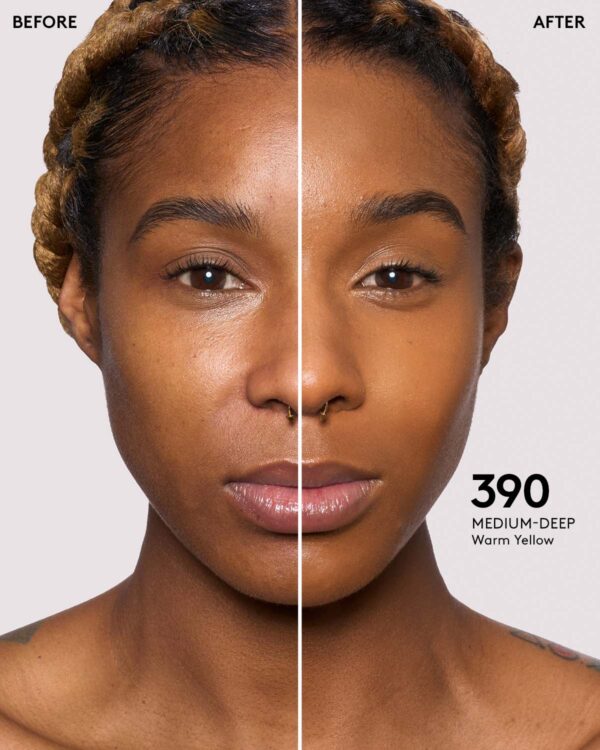 BEFORE

AFTER

390
MEDIUM-DEEP
Warm Yellow