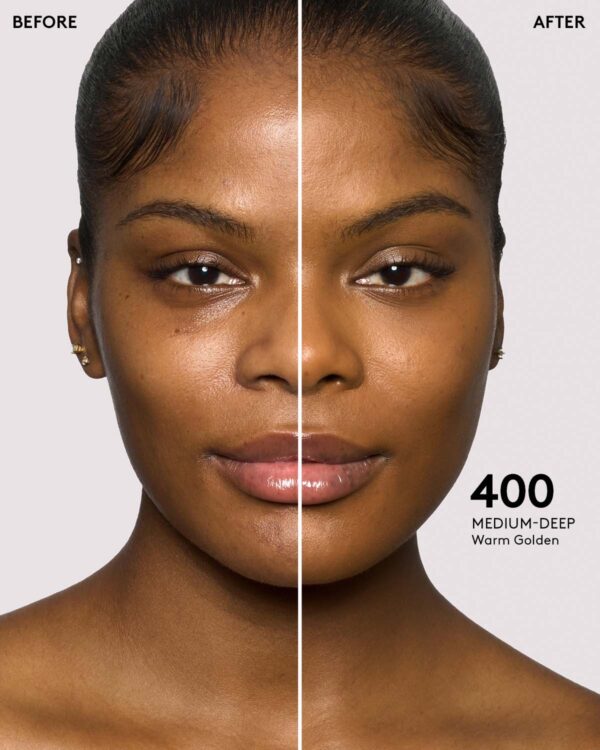 BEFORE

AFTER

400
MEDIUM-DEEP
Warm Golden