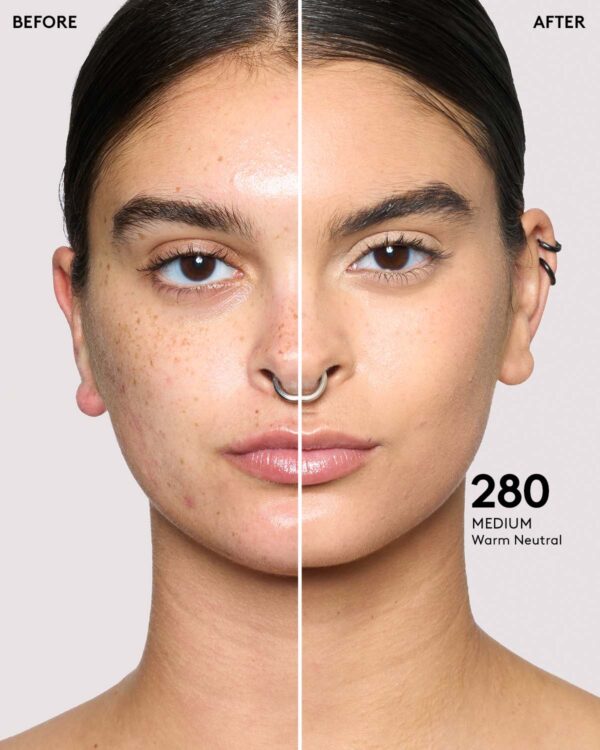 BEFORE

AFTER

280
MEDIUM
Warm Neutral