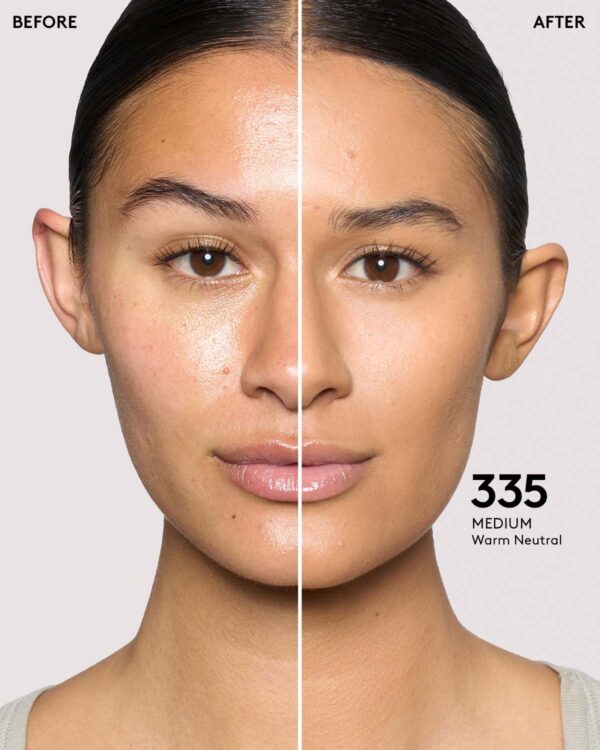 BEFORE

AFTER

335
MEDIUM
Warm Neutral