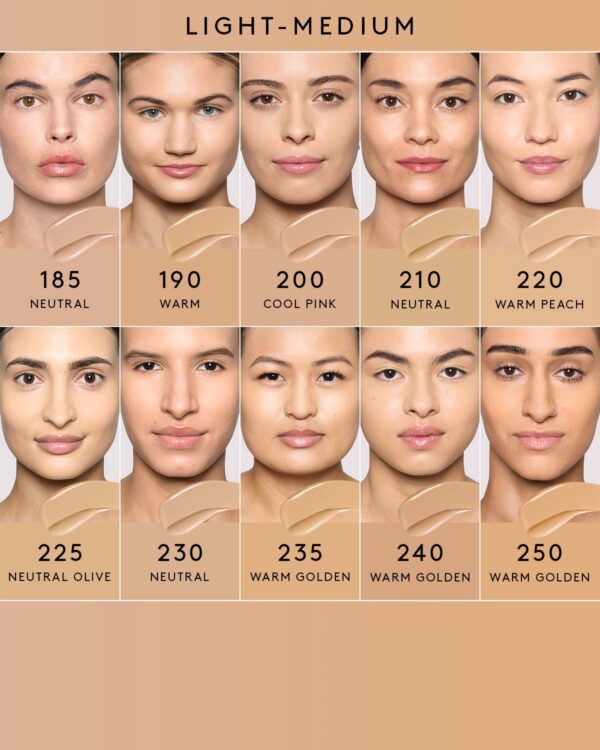 LIGHT-MEDIUM

185
NEUTRAL

190
WARM

200
COOL PINK

210
NEUTRAL

220
WARM PEACH

225
NEUTRAL OLIVE

230
NEUTRAL

235
WARM GOLDEN

240
WARM GOLDEN

250
WARM GOLDEN