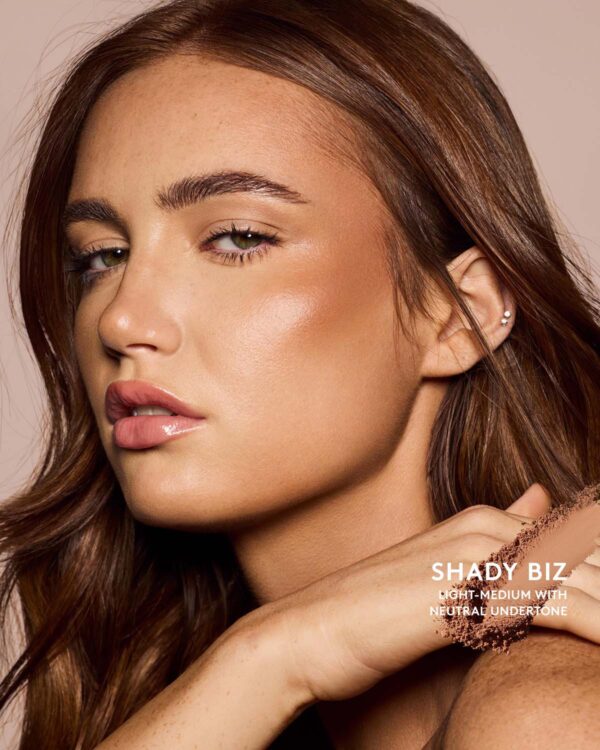 SHADY BIZ
LIGHT-MEDIUM WITH NEUTRAL UNDERTONE