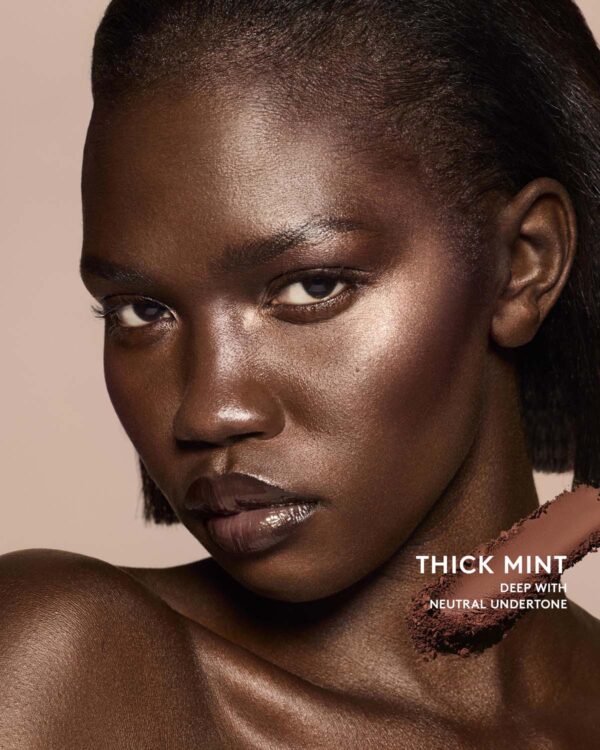 THICK MINT
DEEP WITH NEUTRAL UNDERTONE