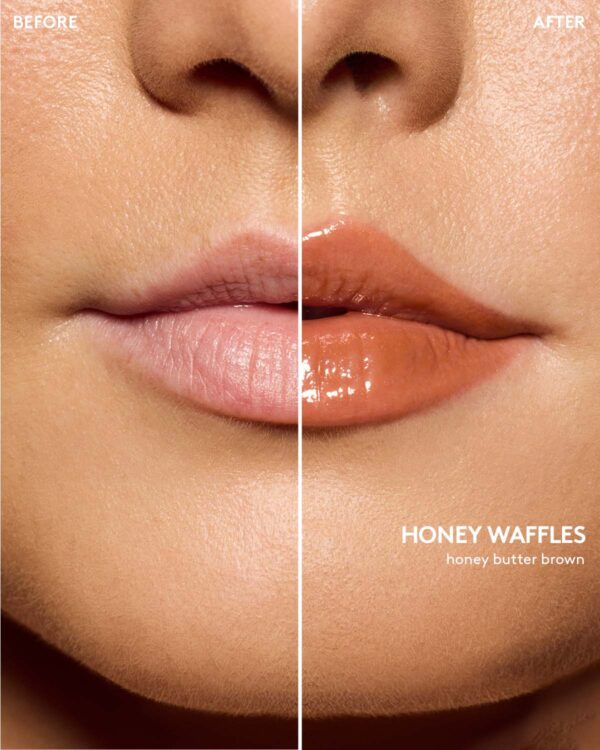 BEFORE

AFTER

HONEY WAFFLES
honey butter brown