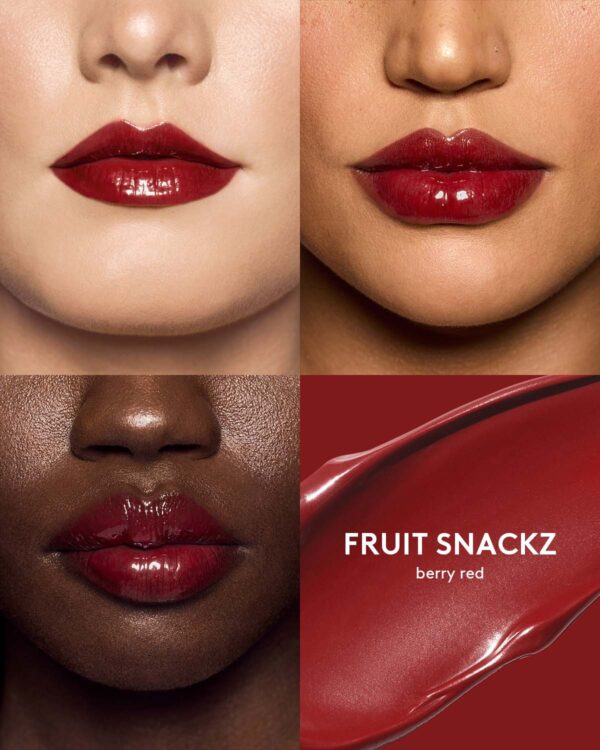 FRUIT SNACKZ
berry red