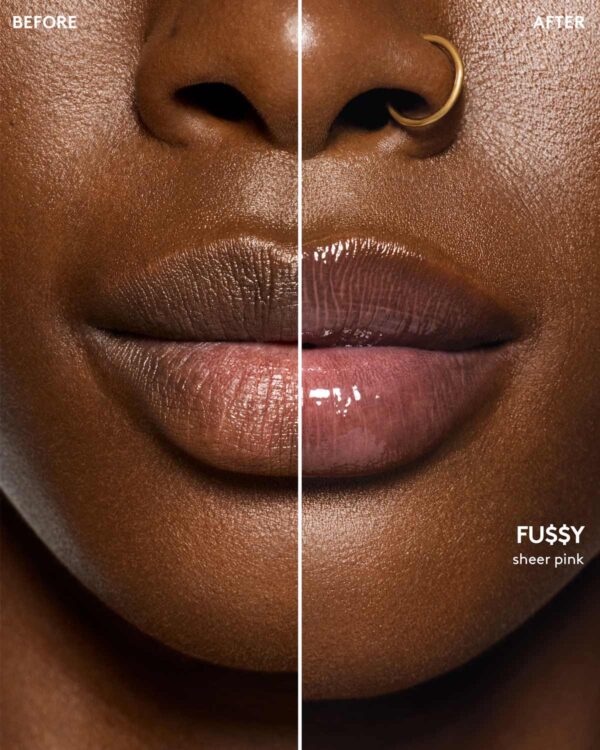 BEFORE

AFTER

FU$$Y
sheer pink