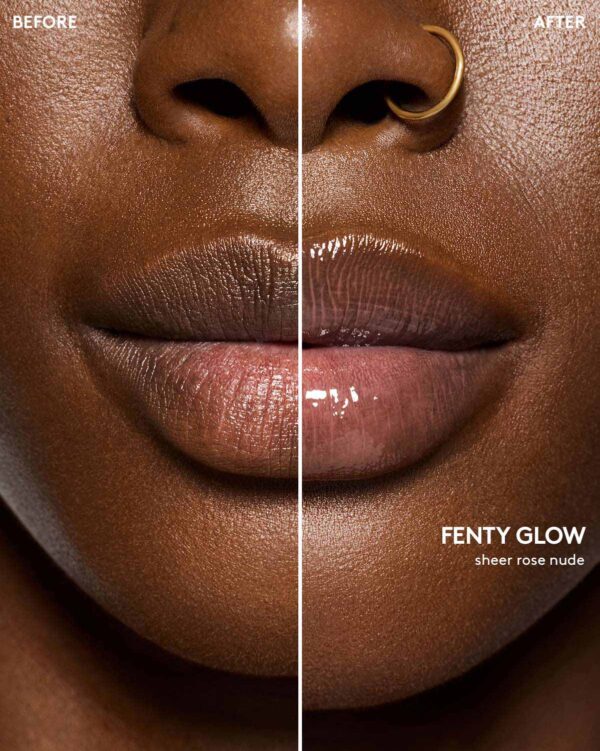 BEFORE

AFTER

FENTY GLOW
sheer rose nude